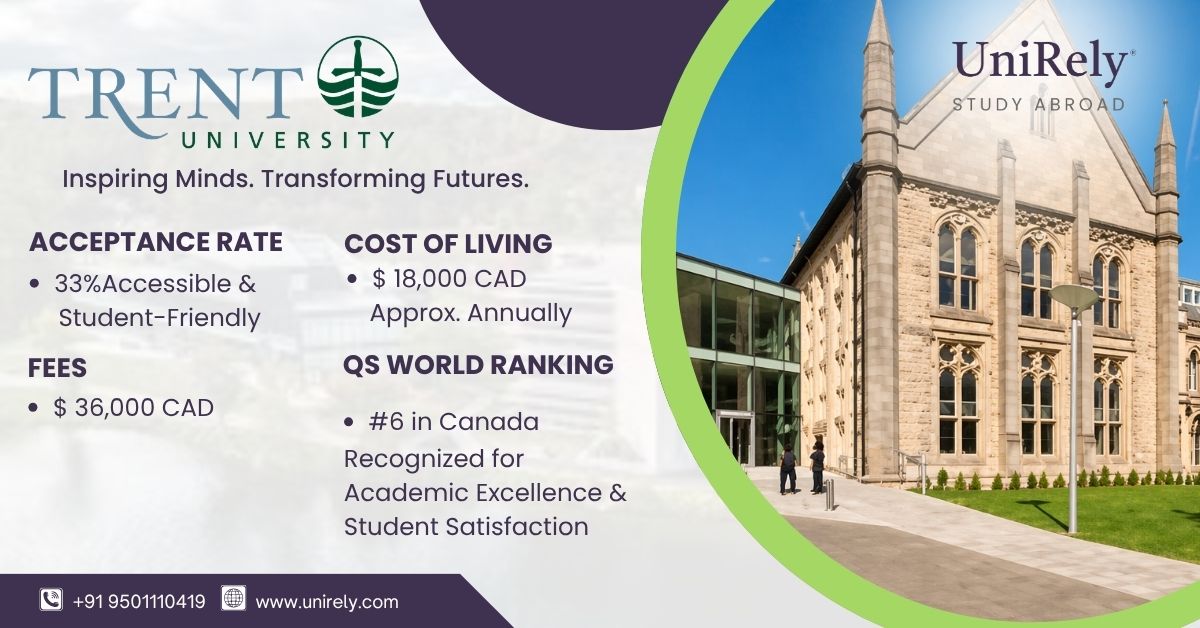 TRENT UNIVERSITY

UniRely®
STUDY ABROAD

Inspiring Minds. Transforming Futures.

ACCEPTANCE RATE
• 33%Accessible & Student-Friendly

FEES
• $ 36,000 CAD

COST OF LIVING
• $ 18,000 CAD Approx. Annually

QS WORLD RANKING
• #6 in Canada
Recognized for Academic Excellence & Student Satisfaction

+91 9501110419 www.unirely.com